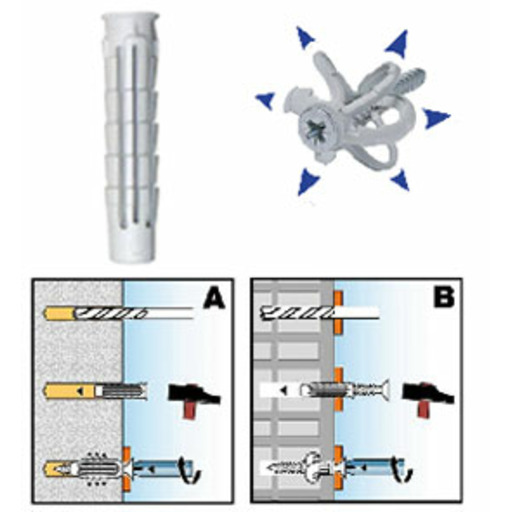 A

B