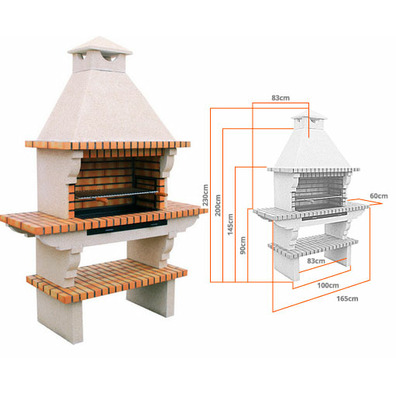 83cm
230cm
200cm
145cm
90cm
60cm
83cm
100cm
165cm