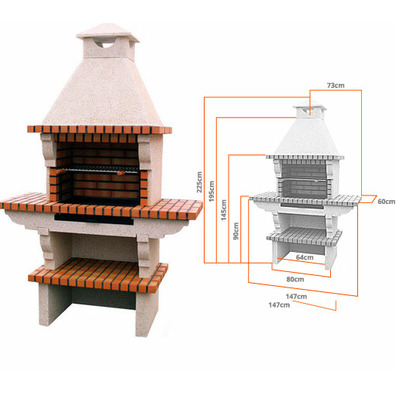 73cm
225cm
195cm
145cm
90cm
60cm
64cm
80cm
147cm
147cm