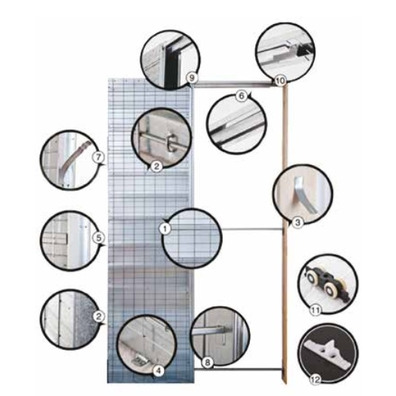 9
10
6
2
7
3
1
5
11
2
4
8
12